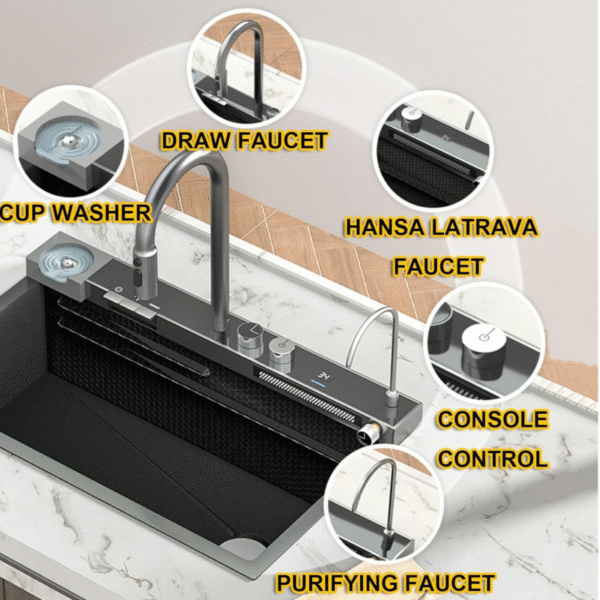 DRAW FAUCET

CUP WASHER

HANSA LATRAVA FAUCET

CONSOLE CONTROL

PURIFYING FAUCET